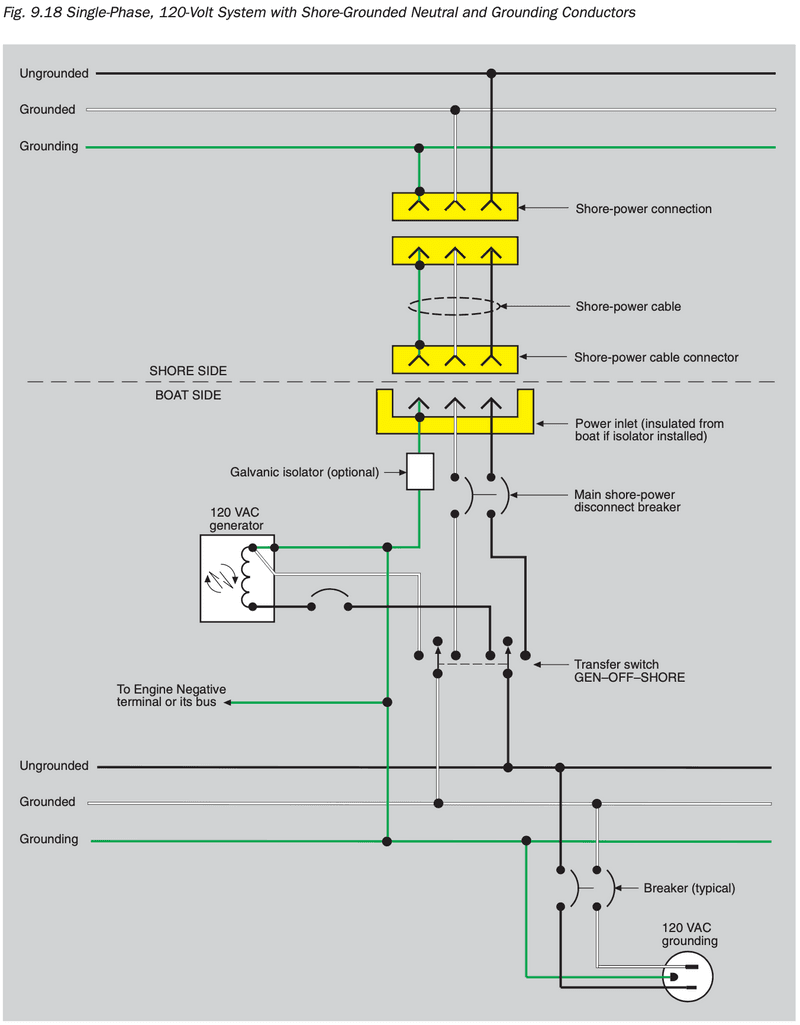 Fig. 9.18 Single-Phase, 120-Volt System with Shore-Grounded Neutral and Grounding Conductors

Ungrounded
Grounded
Grounding

Shore-power connection

Shore-power cable

Shore-power cable connector

SHORE SIDE
BOAT SIDE

Power inlet (insulated from boat if isolator installed)

Galvanic isolator (optional)

Main shore-power disconnect breaker

120 VAC generator

Transfer switch GEN–OFF–SHORE

To Engine Negative terminal or its bus

Ungrounded
Grounded
Grounding

Breaker (typical)

120 VAC grounding