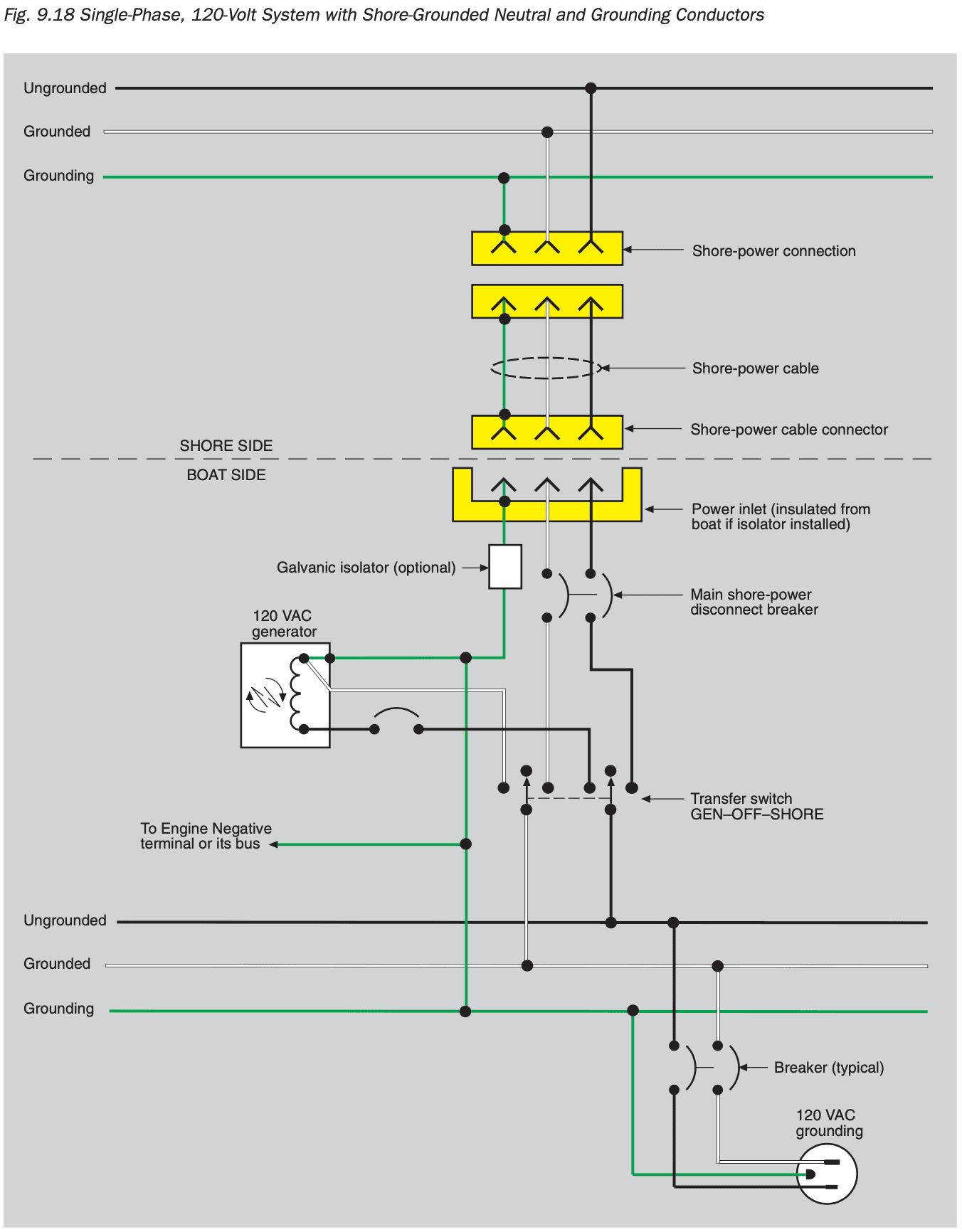 Fig. 9.18 Single-Phase, 120-Volt System with Shore-Grounded Neutral and Grounding Conductors

Ungrounded

Grounded

Grounding

Shore-power connection

Shore-power cable

Shore-power cable connector

SHORE SIDE

BOAT SIDE

Power inlet (insulated from boat if isolator installed)

Galvanic isolator (optional)

Main shore-power disconnect breaker

120 VAC generator

Transfer switch GEN–OFF–SHORE

To Engine Negative terminal or its bus

Ungrounded

Grounded

Grounding

Breaker (typical)

120 VAC grounding