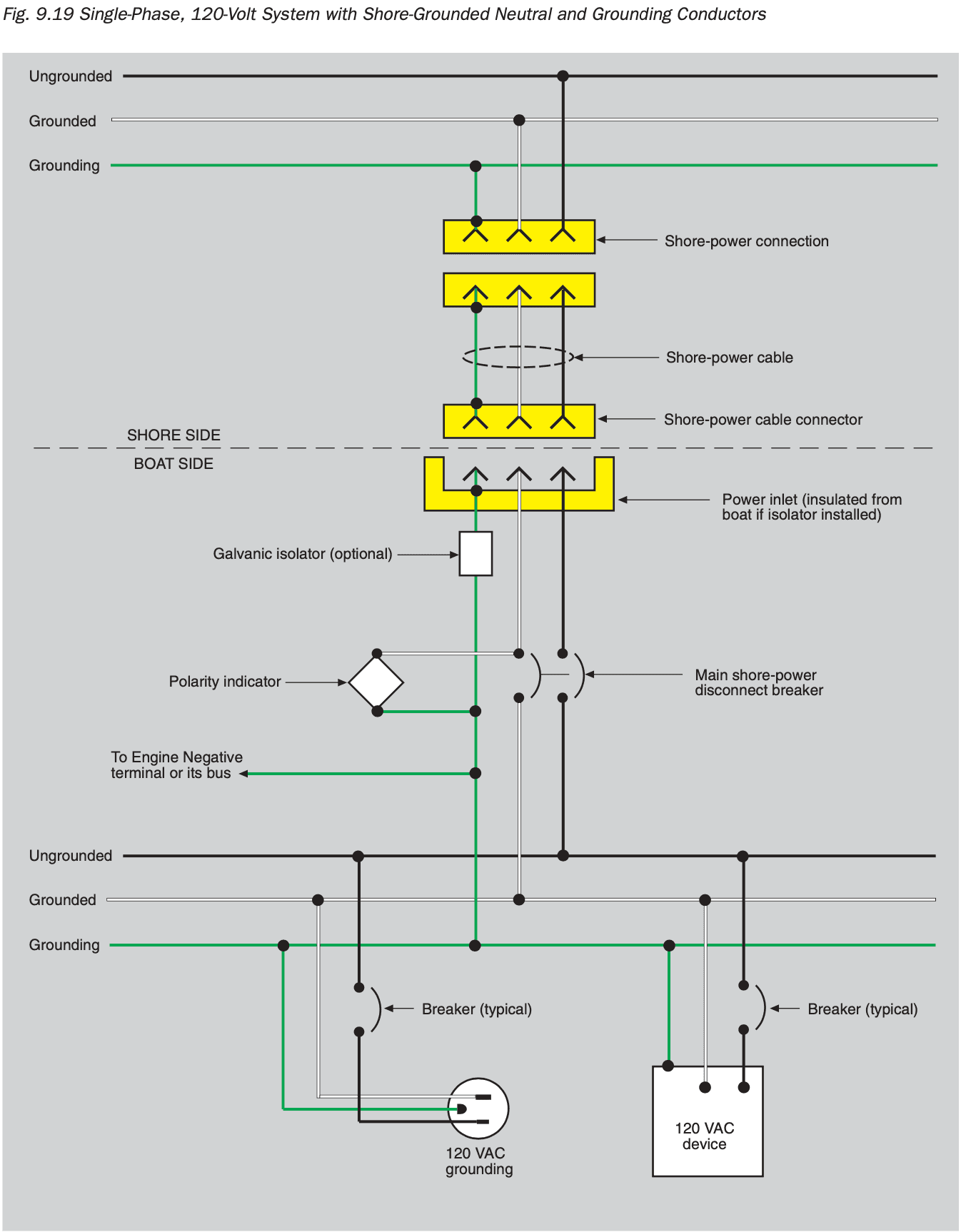 Fig. 9.19 Single-Phase, 120-Volt System with Shore-Grounded Neutral and Grounding Conductors

Ungrounded

Grounded

Grounding

Shore-power connection

Shore-power cable

Shore-power cable connector

SHORE SIDE

BOAT SIDE

Power inlet (insulated from boat if isolator installed)

Galvanic isolator (optional)

Polarity indicator

Main shore-power disconnect breaker

To Engine Negative terminal or its bus

Ungrounded

Grounded

Grounding

Breaker (typical)

Breaker (typical)

120 VAC grounding

120 VAC device